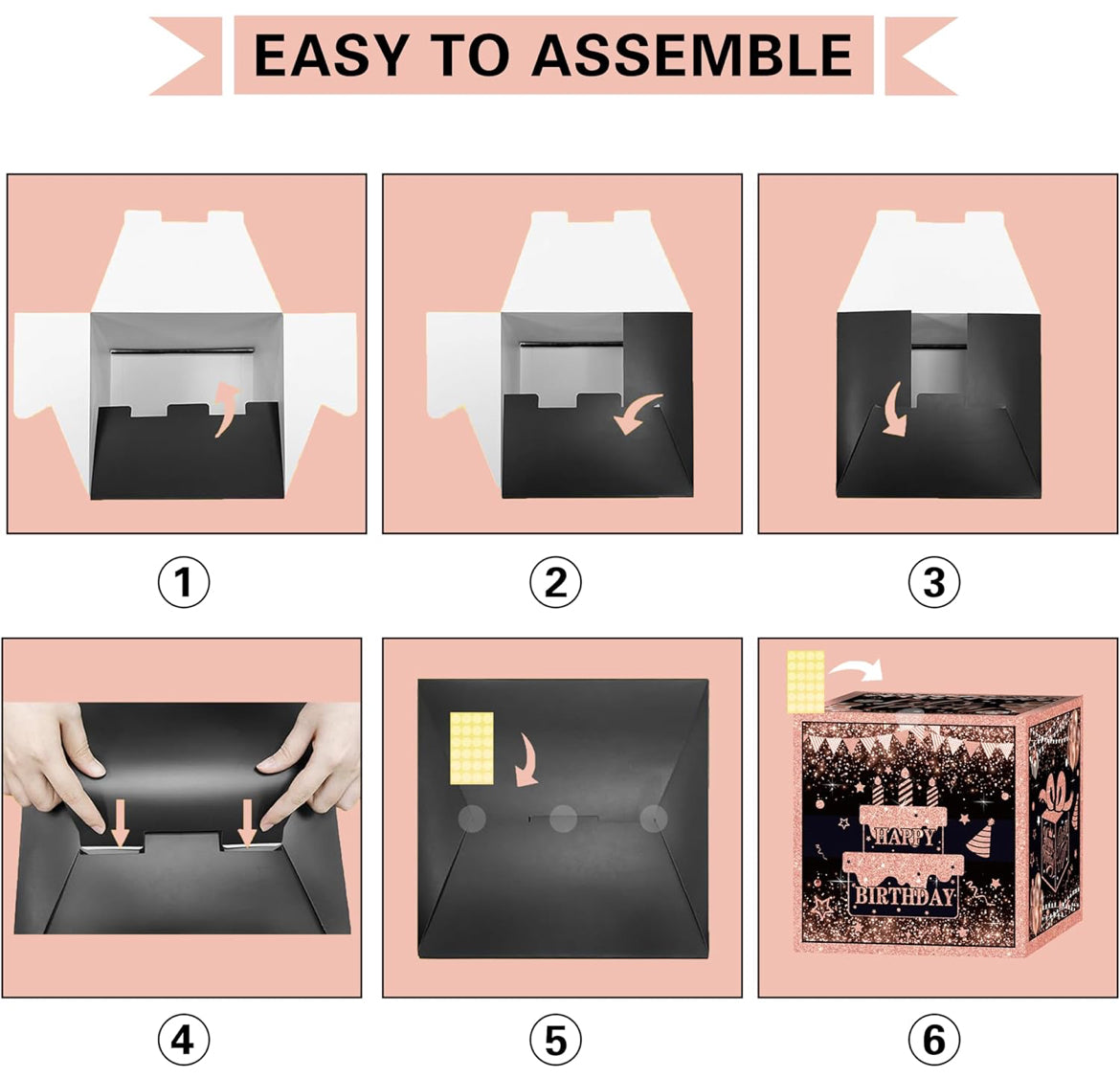 EASY TO ASSEMBLE

①

②

③

④

⑤

HAPPY
BIRTHDAY

⑥